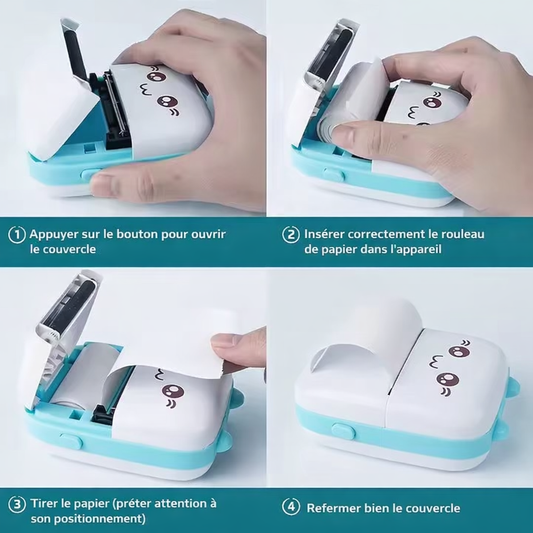 ① Appuyer sur le bouton pour ouvrir le couvercle

② Insérer correctement le rouleau de papier dans l'appareil

③ Tirer le papier (préter attention à son positionnement)

④ Refermer bien le couvercle