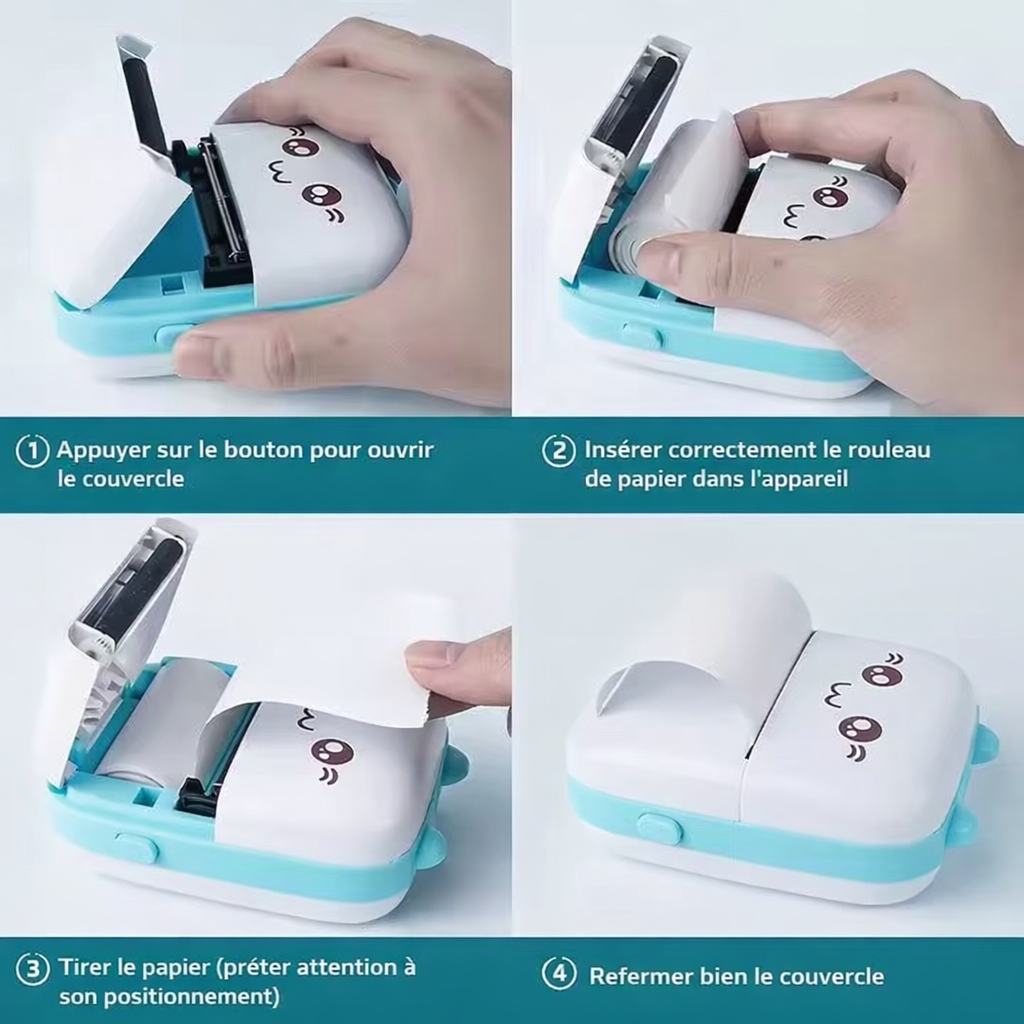 ① Appuyer sur le bouton pour ouvrir le couvercle

② Insérer correctement le rouleau de papier dans l'appareil

③ Tirer le papier (préter attention à son positionnement)

④ Refermer bien le couvercle